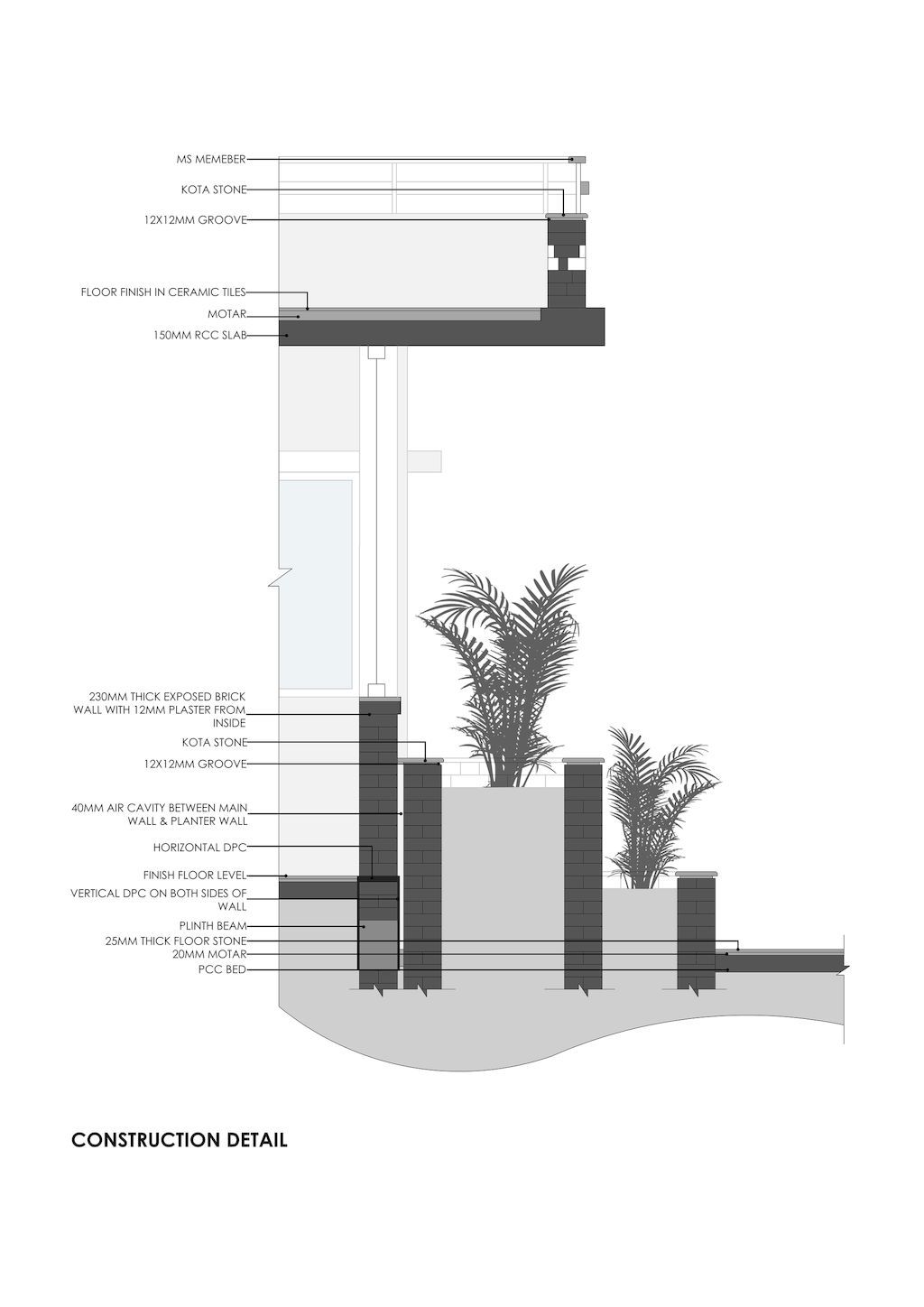 MS MEMEBER
KOTA STONE
12X12MM GROOVE
FLOOR FINISH IN CERAMIC TILES
MOTAR
150MM RCC SLAB

230MM THICK EXPOSED BRICK WALL WITH 12MM PLASTER FROM INSIDE
KOTA STONE
12X12MM GROOVE
40MM AIR CAVITY BETWEEN MAIN WALL & PLANTER WALL
HORIZONTAL DPC
FINISH FLOOR LEVEL
VERTICAL DPC ON BOTH SIDES OF WALL
PLINTH BEAM
25MM THICK FLOOR STONE
20MM MOTAR
PCC BED

CONSTRUCTION DETAIL